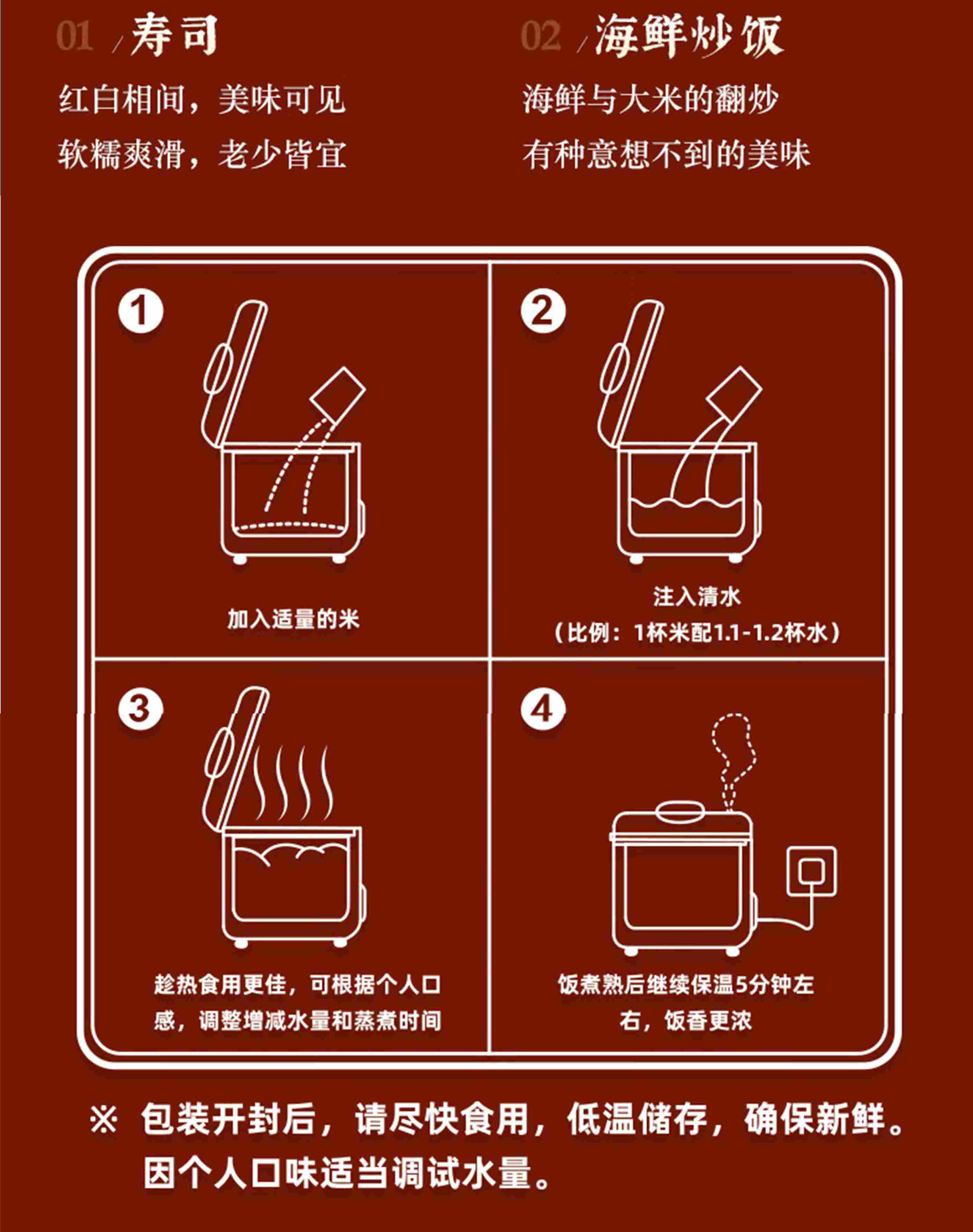 01 / 寿司

红白相间，美味可见
软糯爽滑，老少皆宜

02 / 海鲜炒饭

海鲜与大米的翻炒
有种意想不到的美味

1

加入适量的米

2

注入清水
（比例：1杯米配1.1-1.2杯水）

3

趁热食用更佳，可根据个人口感，调整增减水量和蒸煮时间

4

饭煮熟后继续保温5分钟左右，饭香更浓

※ 包装开封后，请尽快食用，低温储存，确保新鲜。因个人口味适当调试水量。